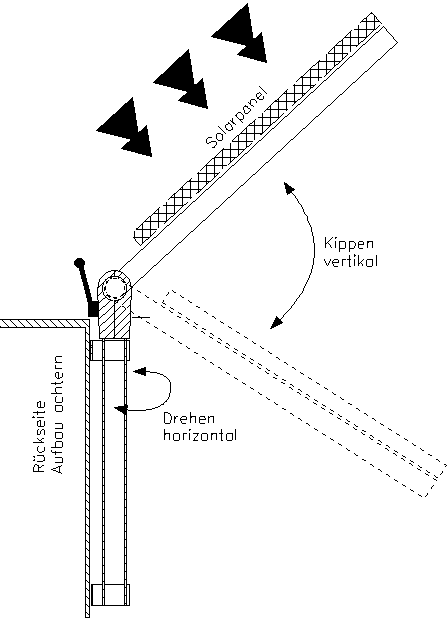 Solarpanel

Kippen
vertikal

Drehen
horizontal

Rückseite
Aufbau achtern